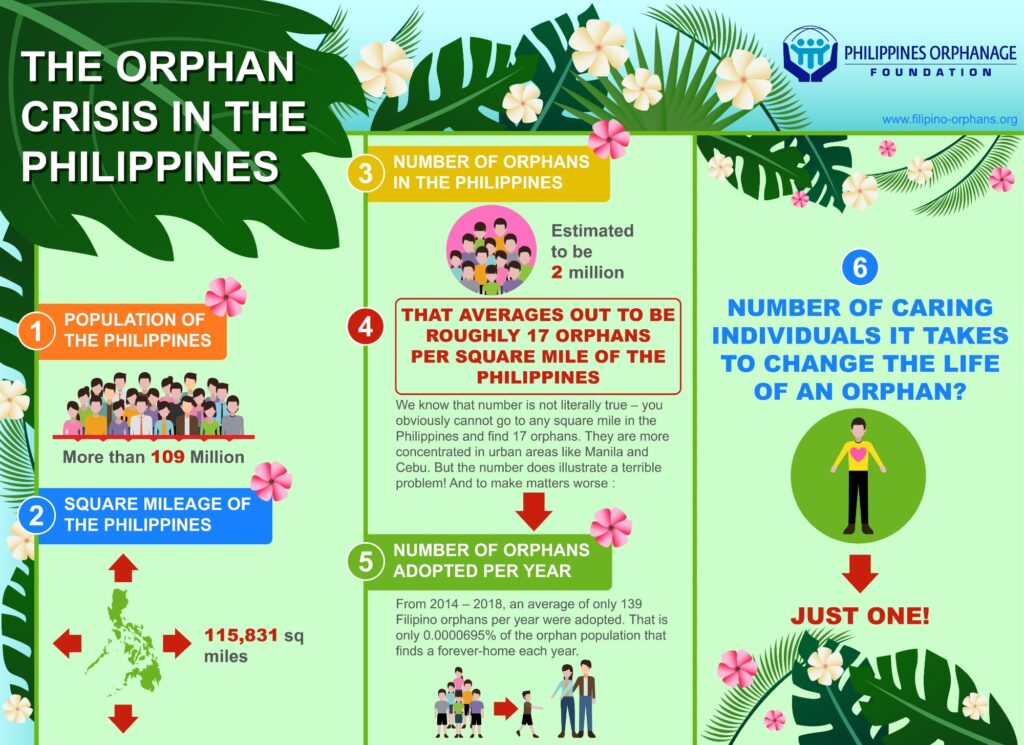 THE ORPHAN CRISIS IN THE PHILIPPINES

PHILIPPINES ORPHANAGE FOUNDATION

www.filipino-orphans.org

1 POPULATION OF THE PHILIPPINES

More than 109 Million

2 SQUARE MILEAGE OF THE PHILIPPINES

115,831 sq miles

3 NUMBER OF ORPHANS IN THE PHILIPPINES

Estimated to be 2 million

4 THAT AVERAGES OUT TO BE ROUGHLY 17 ORPHANS PER SQUARE MILE OF THE PHILIPPINES

We know that number is not literally true – you obviously cannot go to any square mile in the Philippines and find 17 orphans. They are more concentrated in urban areas like Manila and Cebu. But the number does illustrate a terrible problem! And to make matters worse :

5 NUMBER OF ORPHANS ADOPTED PER YEAR

From 2014 – 2018, an average of only 139 Filipino orphans per year were adopted. That is only 0.0000695% of the orphan population that finds a forever-home each year.

6 NUMBER OF CARING INDIVIDUALS IT TAKES TO CHANGE THE LIFE OF AN ORPHAN?

JUST ONE!